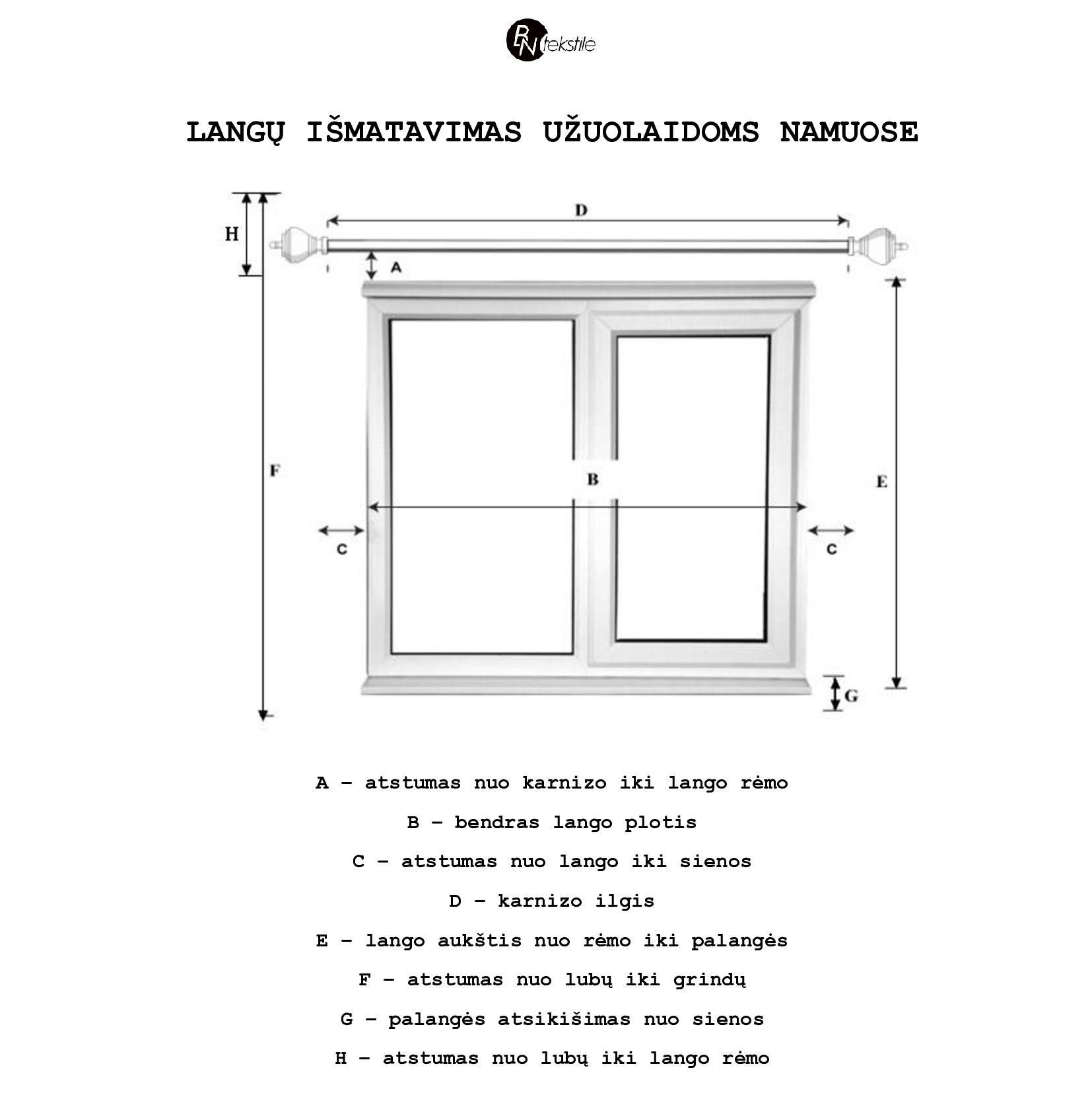 BN tekstilė

LANGŲ IŠMATAVIMAS UŽUOLAIDOMS NAMUOSE

H
D
A
F
B
E
C
C
G

A – atstumas nuo karnizo iki lango rėmo

B – bendras lango plotis

C – atstumas nuo lango iki sienos

D – karnizo ilgis

E – lango aukštis nuo rėmo iki palangės

F – atstumas nuo lubų iki grindų

G – palangės atsikišimas nuo sienos

H – atstumas nuo lubų iki lango rėmo