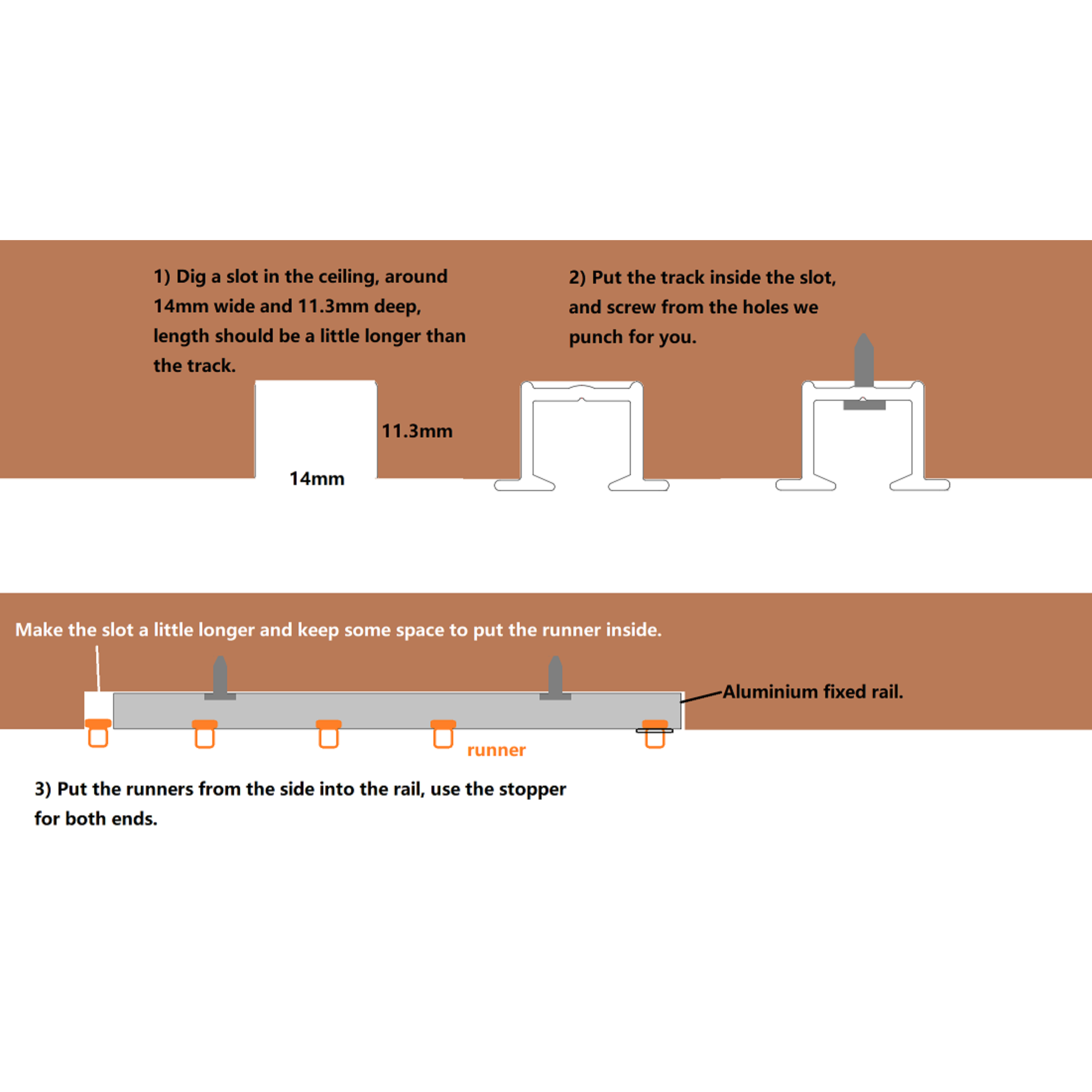 1) Dig a slot in the ceiling, around 14mm wide and 11.3mm deep, length should be a little longer than the track.

11.3mm

14mm

2) Put the track inside the slot, and screw from the holes we punch for you.

Make the slot a little longer and keep some space to put the runner inside.

Aluminium fixed rail.

runner

3) Put the runners from the side into the rail, use the stopper for both ends.